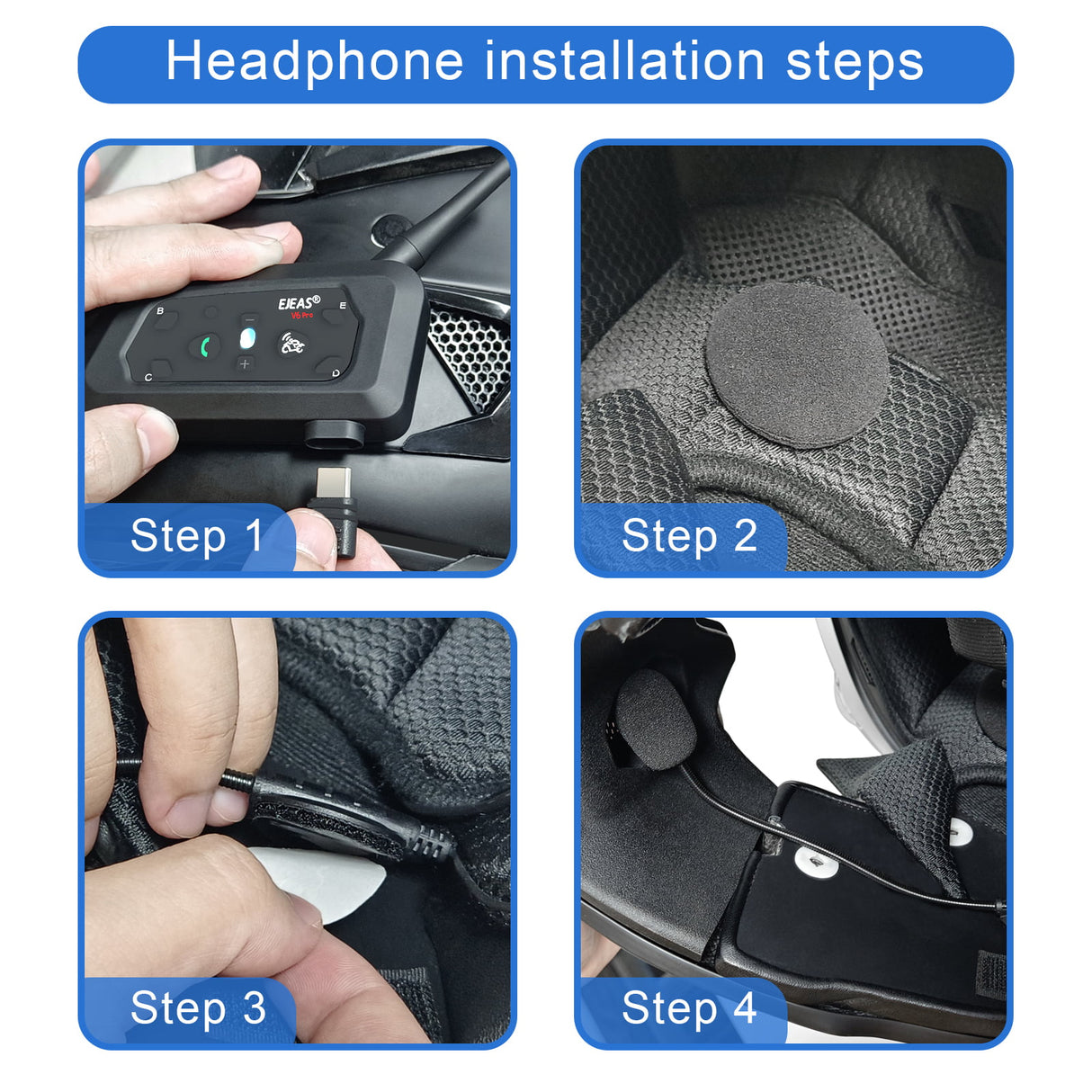 Headphone installation steps

B
EJEAS®
V6 Pro
E
C
D

Step 1

Step 2

Step 3

Step 4